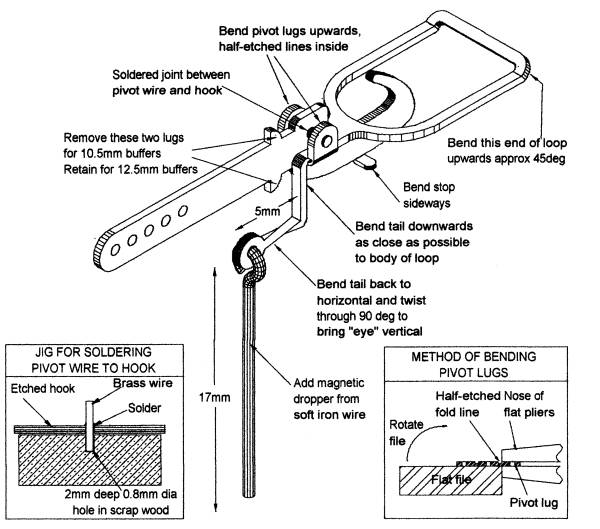 Bend pivot lugs upwards, half-etched lines inside

Soldered joint between pivot wire and hook

Remove these two lugs for 10.5mm buffers
Retain for 12.5mm buffers

Bend this end of loop upwards approx 45deg

Bend stop sideways

5mm

Bend tail downwards as close as possible to body of loop

Bend tail back to horizontal and twist through 90 deg to bring "eye" vertical

17mm

Add magnetic dropper from soft iron wire

JIG FOR SOLDERING PIVOT WIRE TO HOOK

Etched hook

Brass wire

Solder

2mm deep 0.8mm dia hole in scrap wood

METHOD OF BENDING PIVOT LUGS

Half-etched fold line

Nose of flat pliers

Rotate file

Flat file

Pivot lug